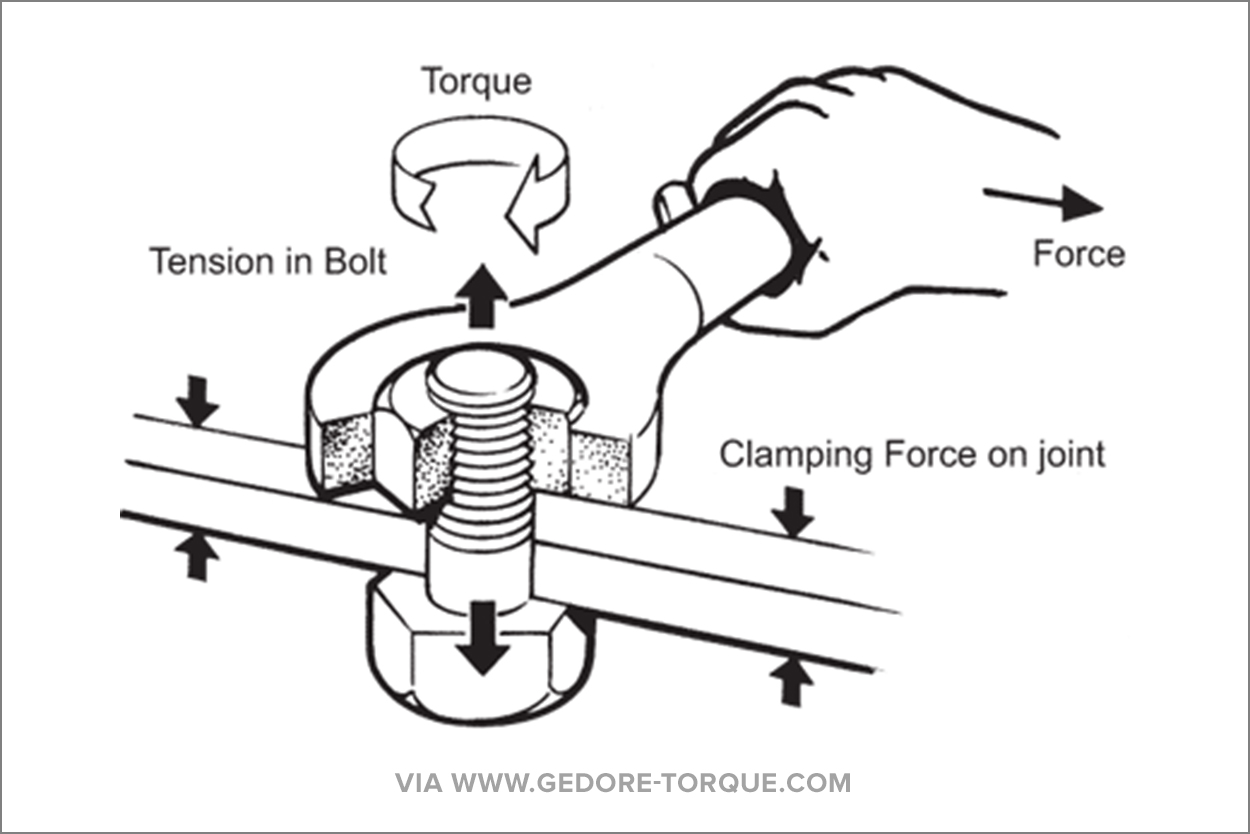 Torque

Tension in Bolt

Force

Clamping Force on joint

VIA WWW.GEDORE-TORQUE.COM